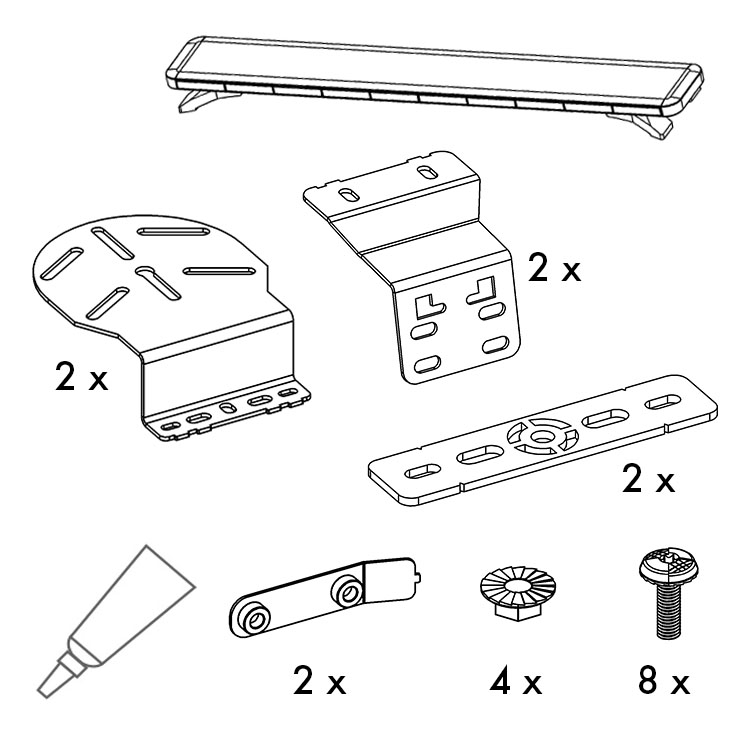 2 x

2 x

2 x

2 x

4 x

8 x