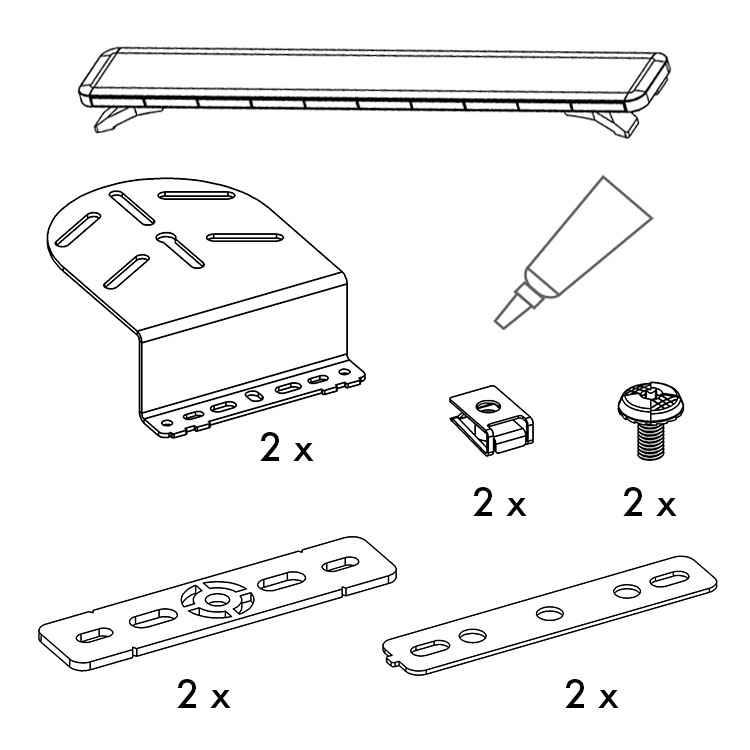 2 x

2 x

2 x

2 x

2 x